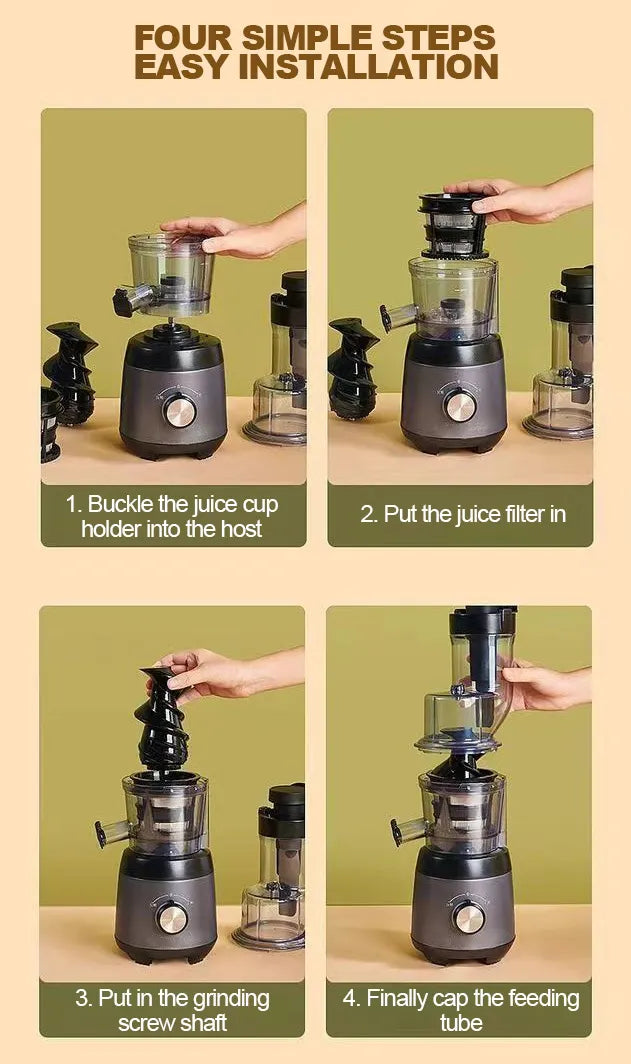 FOUR SIMPLE STEPS
EASY INSTALLATION

1. Buckle the juice cup holder into the host

2. Put the juice filter in

3. Put in the grinding screw shaft

4. Finally cap the feeding tube